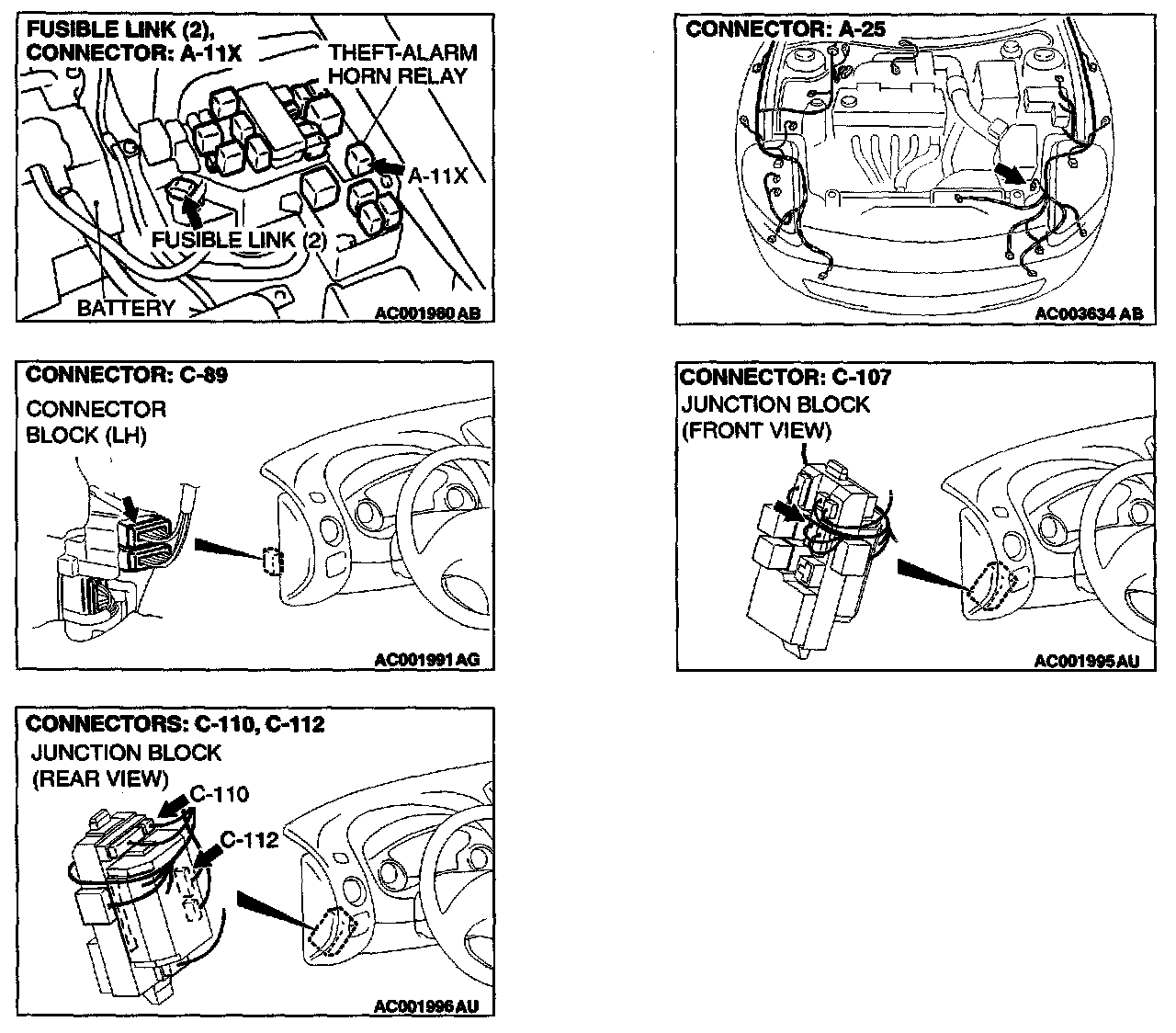 FUSIBLE LINK (2), CONNECTOR: A-11X

THEFT-ALARM HORN RELAY

A-11X

FUSIBLE LINK (2)

BATTERY

AC001980 AB

CONNECTOR: A-25

AC003634 AB

CONNECTOR: C-89

CONNECTOR BLOCK (LH)

AC001991 AG

CONNECTOR: C-107

JUNCTION BLOCK (FRONT VIEW)

AC001995 AU

CONNECTORS: C-110, C-112

JUNCTION BLOCK (REAR VIEW)

C-110

C-112

AC001996 AU