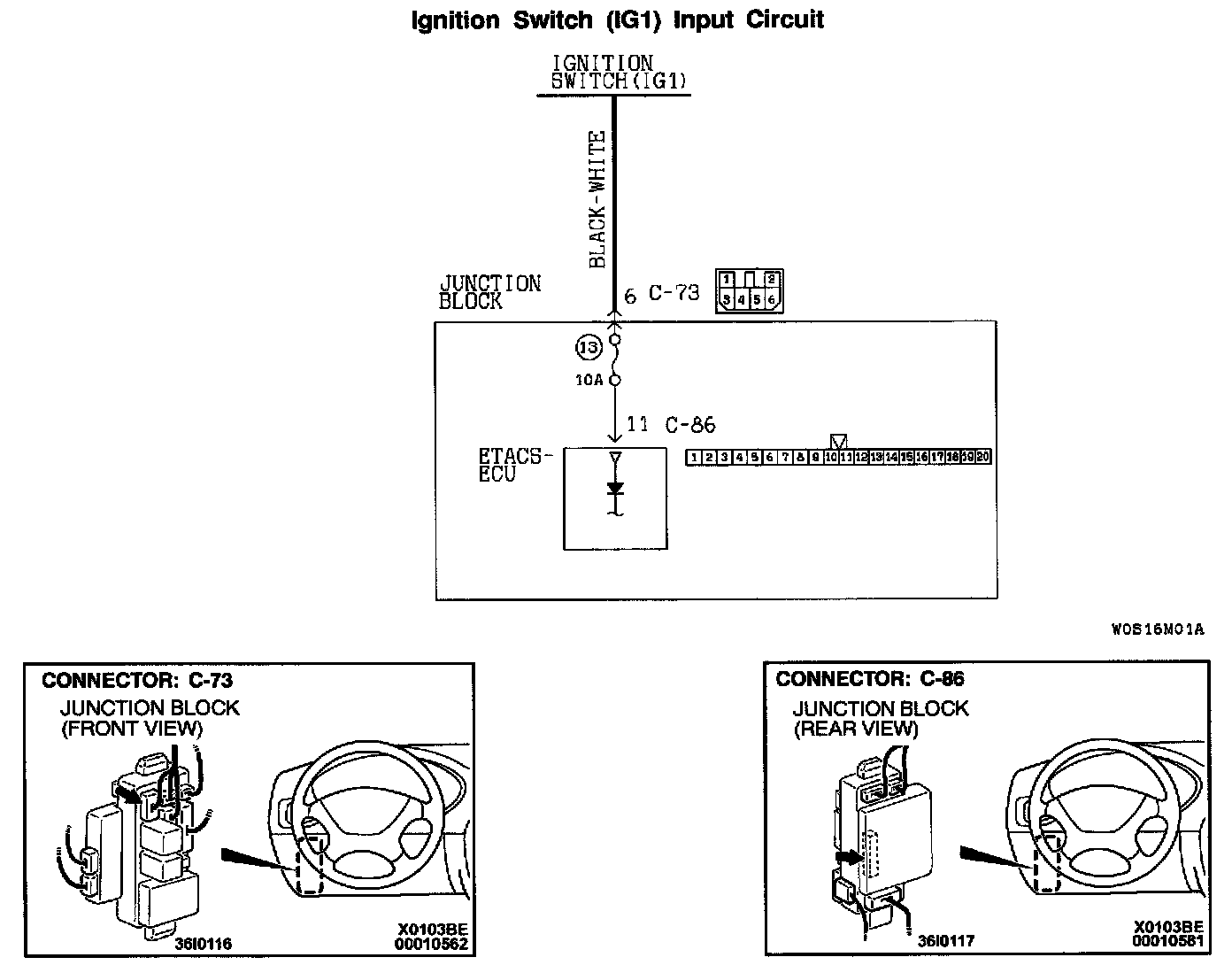 Ignition Switch (IG1) Input Circuit

IGNITION SWITCH(IG1)

BLACK-WHITE

JUNCTION BLOCK

6 C-73

1 2
3 4 5 6

13

10A

11 C-86

ETACS-ECU

1 2 3 4 5 6 7 8 9 10 11 12 13 14 15 16 17 18 19 20

W0S16M01A

CONNECTOR: C-73
JUNCTION BLOCK (FRONT VIEW)
36I0116
X0103BE 00010562

CONNECTOR: C-86
JUNCTION BLOCK (REAR VIEW)
36I0117
X0103BE 00010581