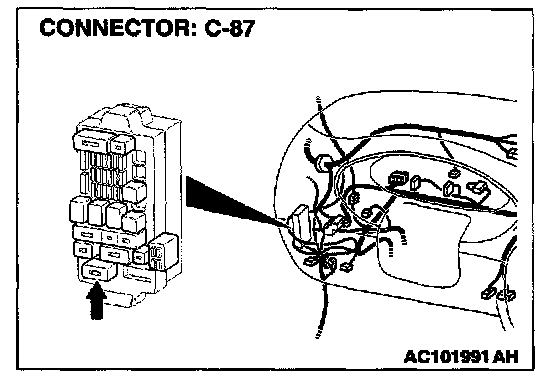 CONNECTOR: C-87

AC101991 AH