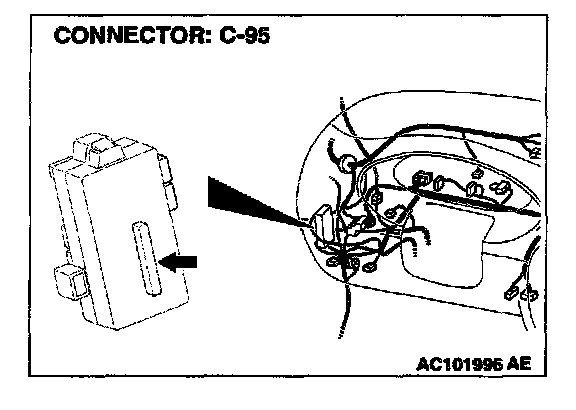 CONNECTOR: C-95

AC101996 AE