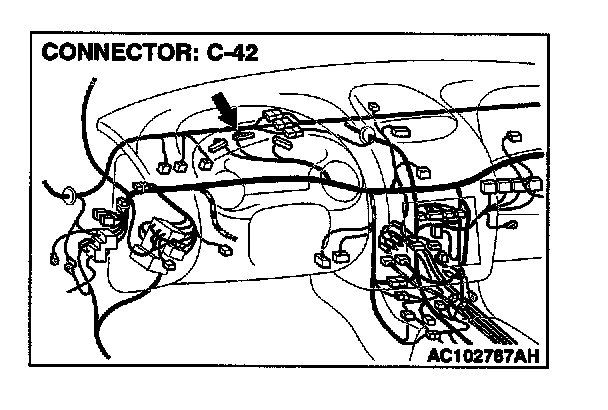 CONNECTOR: C-42

AC102767AH