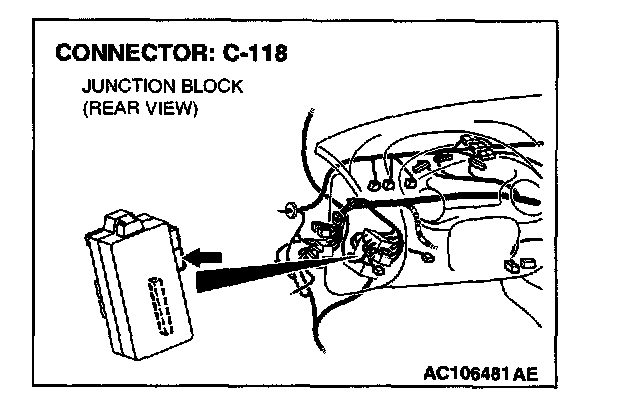 CONNECTOR: C-118

JUNCTION BLOCK
(REAR VIEW)

AC106481 AE