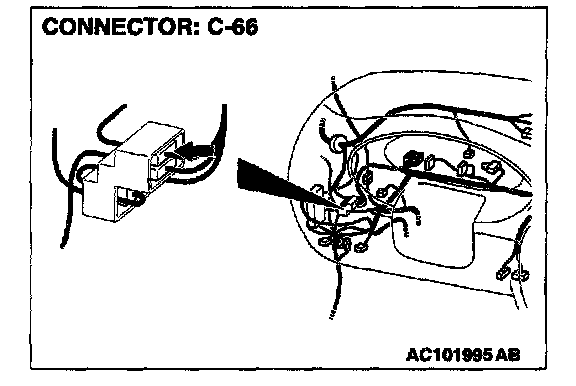 CONNECTOR: C-66

AC101995 AB