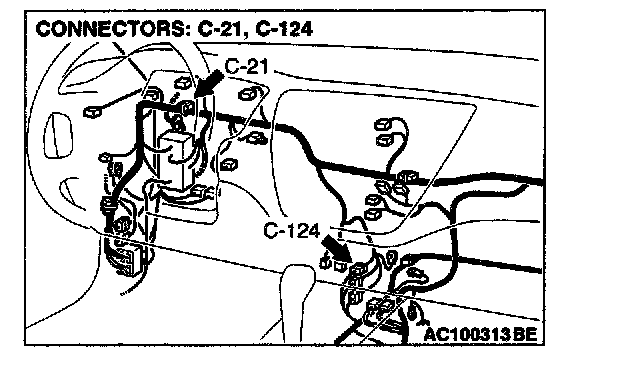 CONNECTORS: C-21, C-124

C-21

C-124

AC100313BE