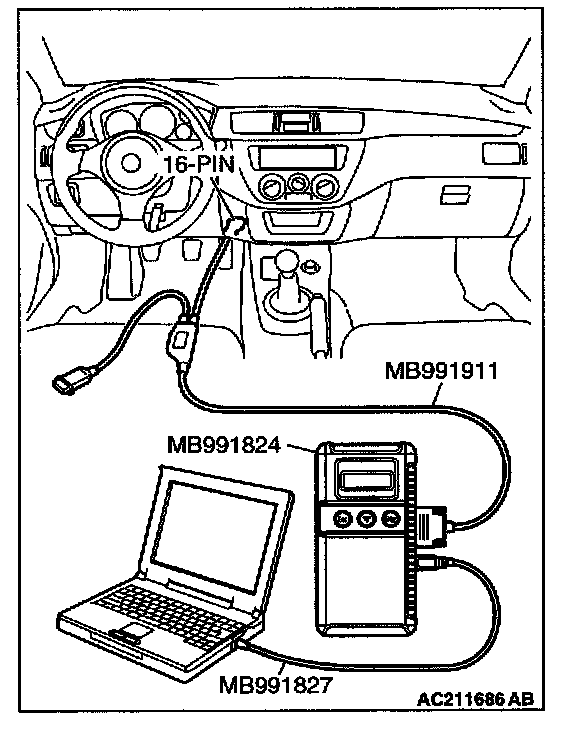 16-PIN

MB991911

MB991824

MB991827

AC211686 AB