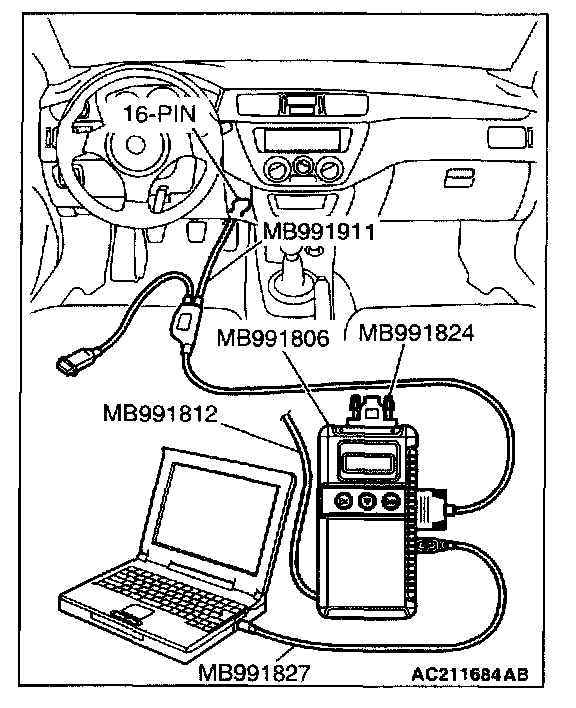 16-PIN
MB991911
MB991806
MB991824
MB991812
MB991827
AC211684AB