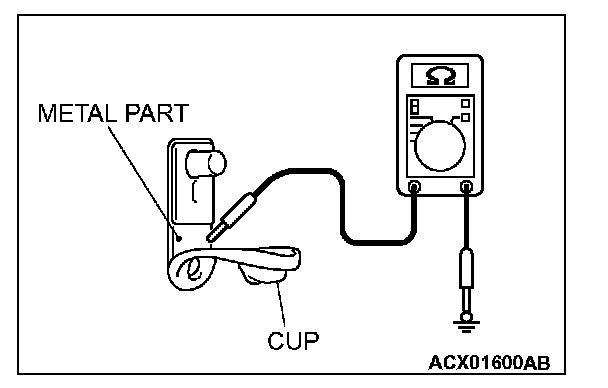 METAL PART

$\Omega$

CUP

ACX01600AB