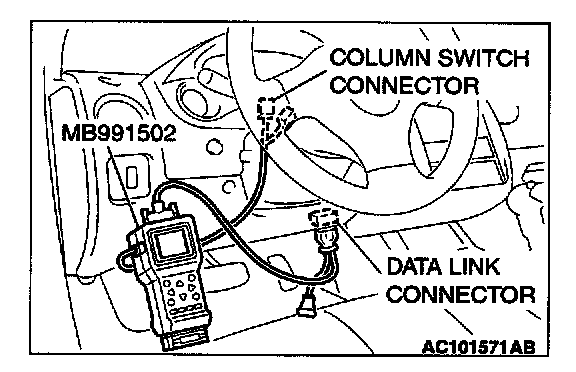 COLUMN SWITCH CONNECTOR

MB991502

DATA LINK CONNECTOR

AC101571AB