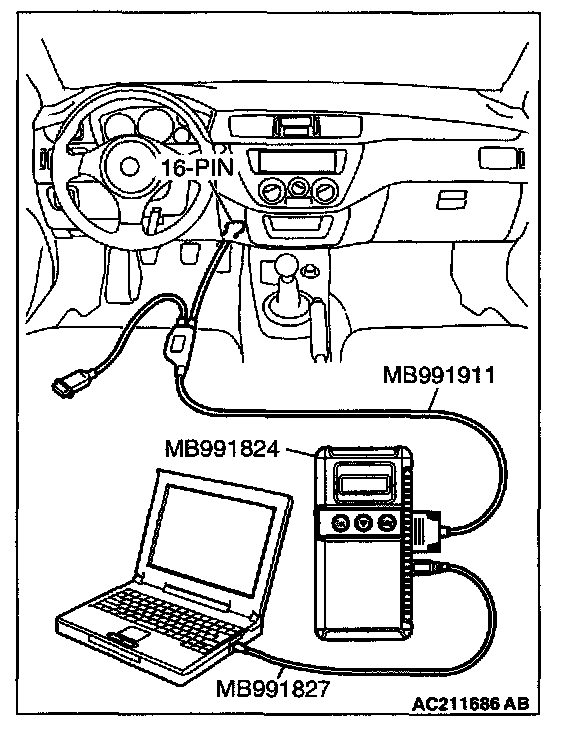 16-PIN

MB991911

MB991824

MB991827

AC211686 AB