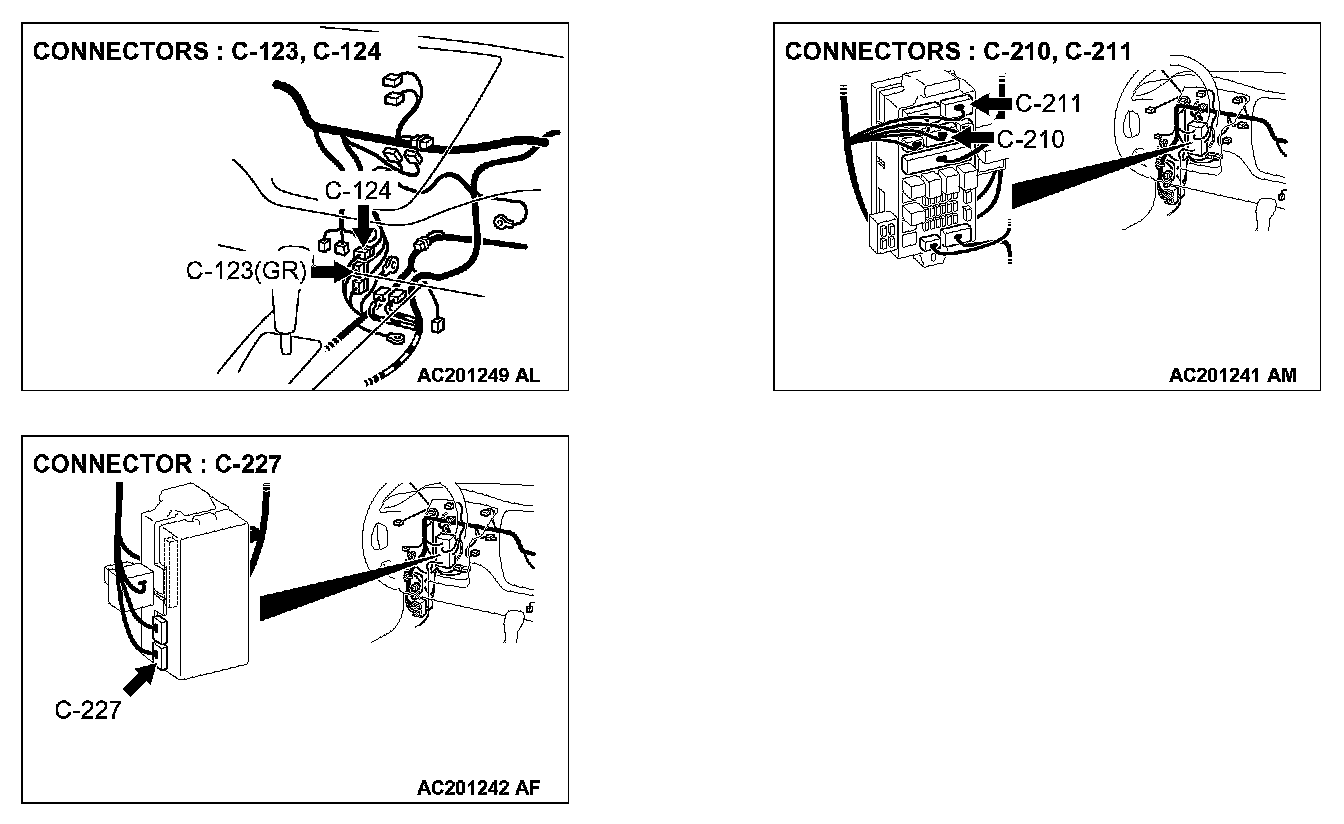 CONNECTORS : C-123, C-124

C-124

C-123(GR)

AC201249 AL

CONNECTORS : C-210, C-211

C-211

C-210

AC201241 AM

CONNECTOR : C-227

C-227

AC201242 AF