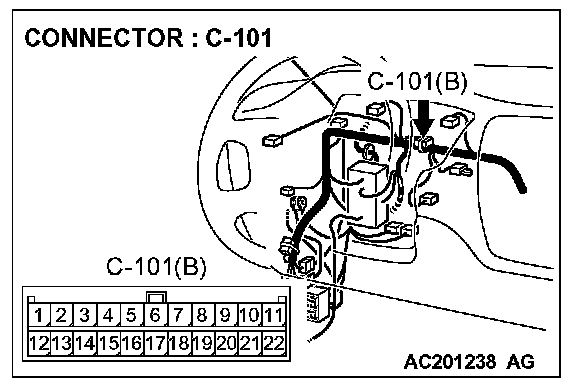 CONNECTOR : C-101

C-101(B)

C-101(B)

| 1 | 2 | 3 | 4 | 5 | 6 | 7 | 8 | 9 | 10 | 11 |
|---|---|---|---|---|---|---|---|---|---|---|
| 12 | 13 | 14 | 15 | 16 | 17 | 18 | 19 | 20 | 21 | 22 |

AC201238 AG