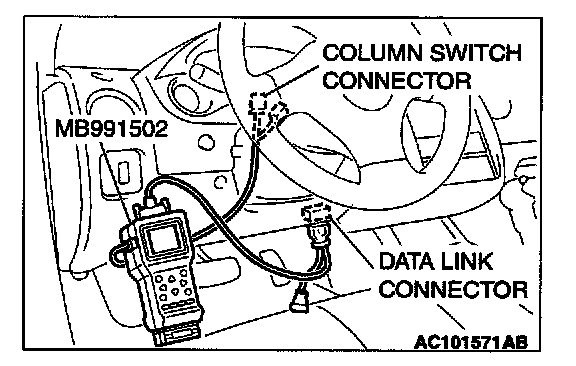 COLUMN SWITCH CONNECTOR

MB991502

DATA LINK CONNECTOR

AC101571AB