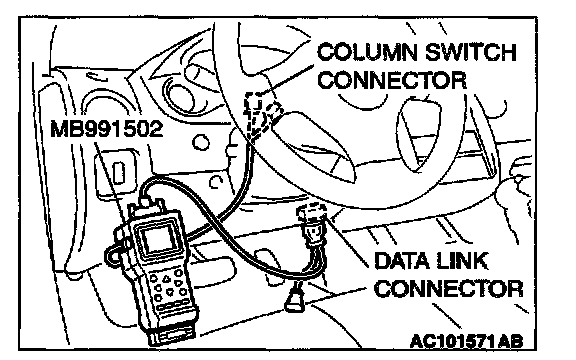 COLUMN SWITCH CONNECTOR

MB991502

DATA LINK CONNECTOR

AC101571AB