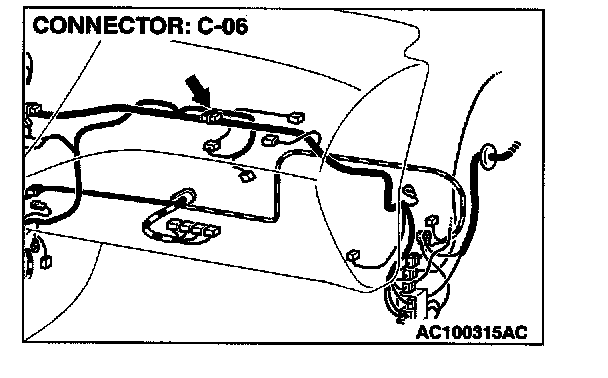 CONNECTOR: C-06

AC100315AC