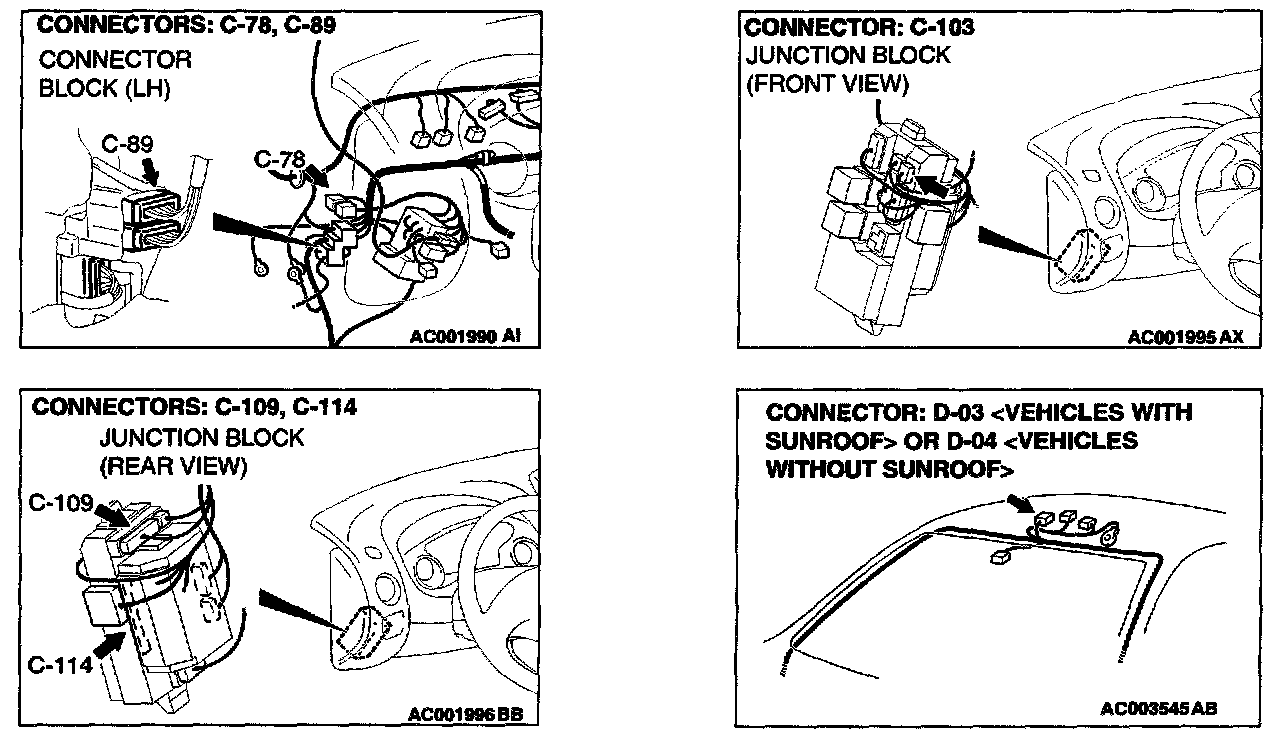 CONNECTORS: C-78, C-89
CONNECTOR BLOCK (LH)
C-89
C-78
AC001990 AI

CONNECTOR: C-103
JUNCTION BLOCK (FRONT VIEW)
AC001995 AX

CONNECTORS: C-109, C-114
JUNCTION BLOCK (REAR VIEW)
C-109
C-114
AC001996 BB

CONNECTOR: D-03 <VEHICLES WITH SUNROOF> OR D-04 <VEHICLES WITHOUT SUNROOF>
AC003545 AB