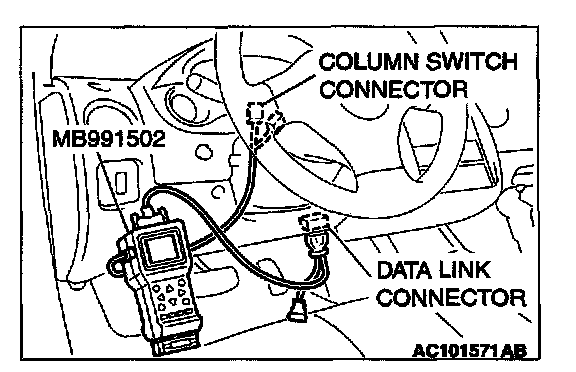 COLUMN SWITCH CONNECTOR

MB991502

DATA LINK CONNECTOR

AC101571AB