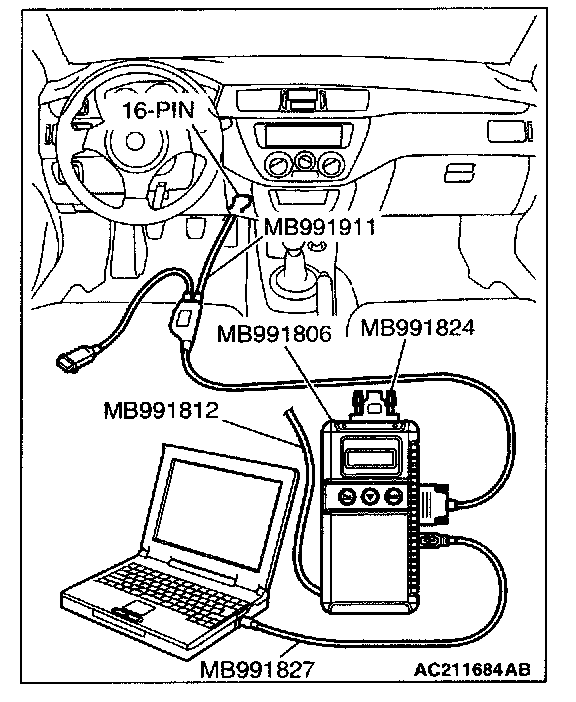 16-PIN
MB991911
MB991806
MB991824
MB991812
MB991827
AC211684AB