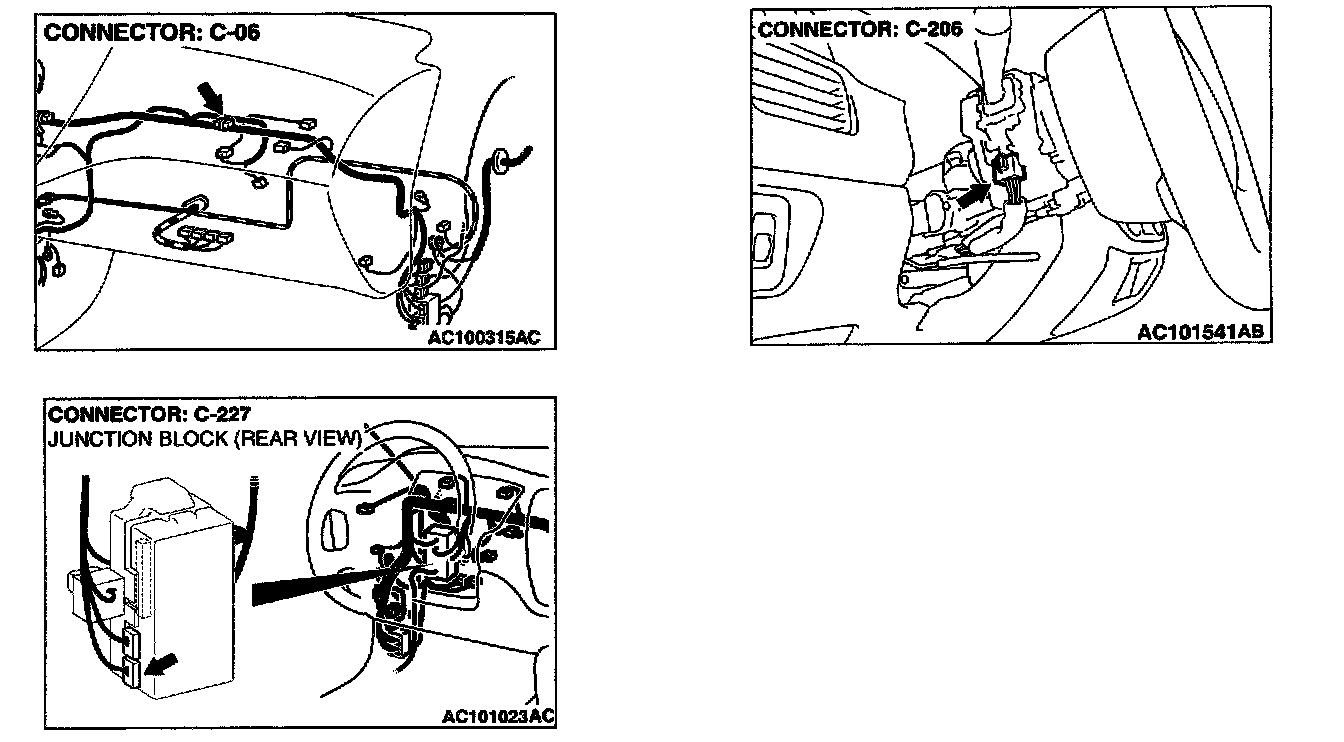 CONNECTOR: C-06

AC100315AC

CONNECTOR: C-206

AC101541AB

CONNECTOR: C-227
JUNCTION BLOCK (REAR VIEW)

AC101023AC