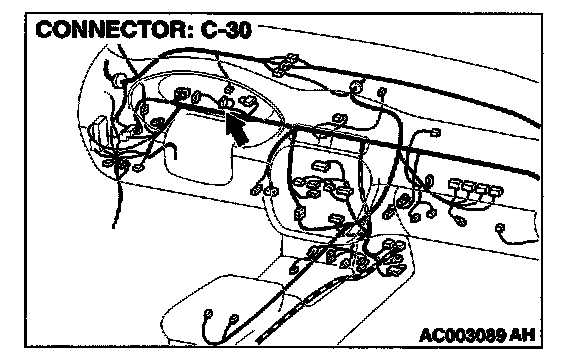 CONNECTOR: C-30

AC003089 AH