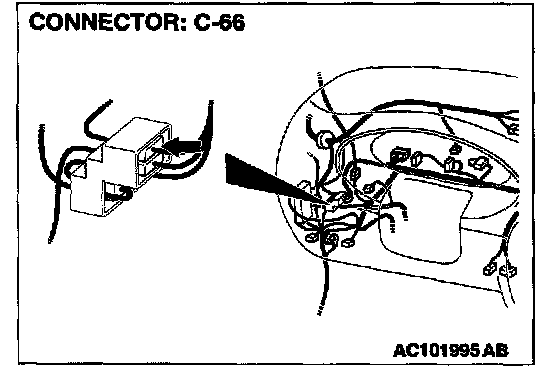 CONNECTOR: C-66

AC101995 AB