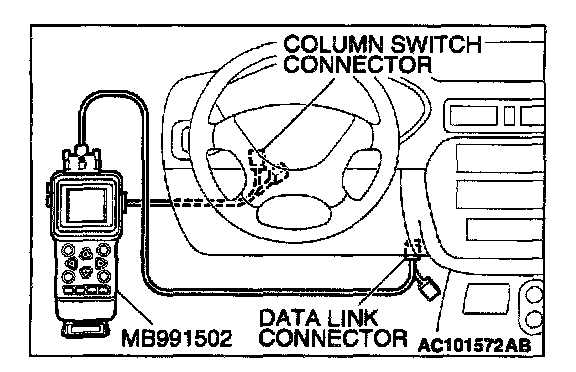 COLUMN SWITCH CONNECTOR

MB991502

DATA LINK CONNECTOR

AC101572AB