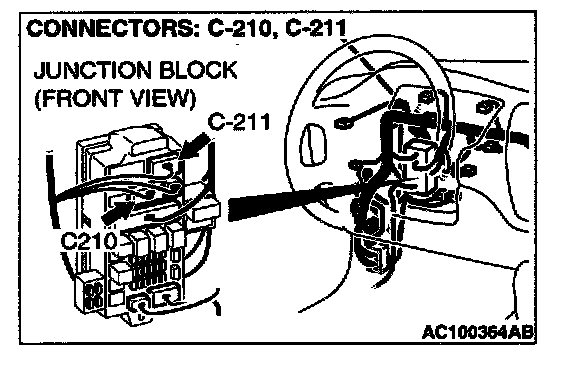 CONNECTORS: C-210, C-211

JUNCTION BLOCK (FRONT VIEW)

C-211

C210

AC100364AB