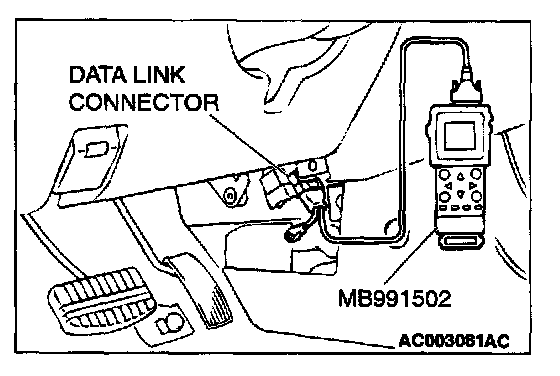 DATA LINK CONNECTOR

MB991502

AC003081AC