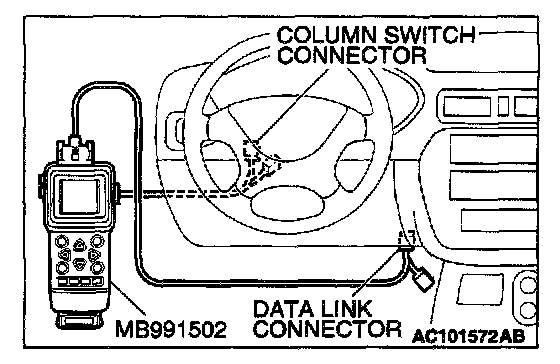 COLUMN SWITCH CONNECTOR

MB991502

DATA LINK CONNECTOR

AC101572AB