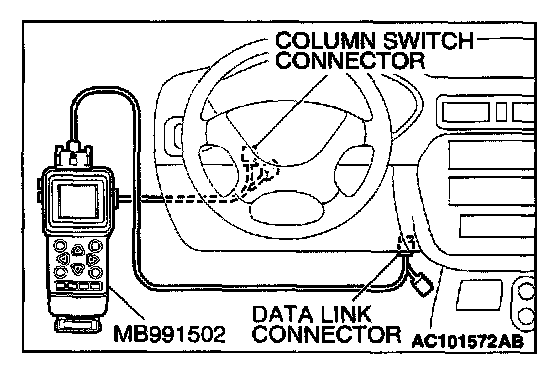 COLUMN SWITCH CONNECTOR

MB991502

DATA LINK CONNECTOR

AC101572AB