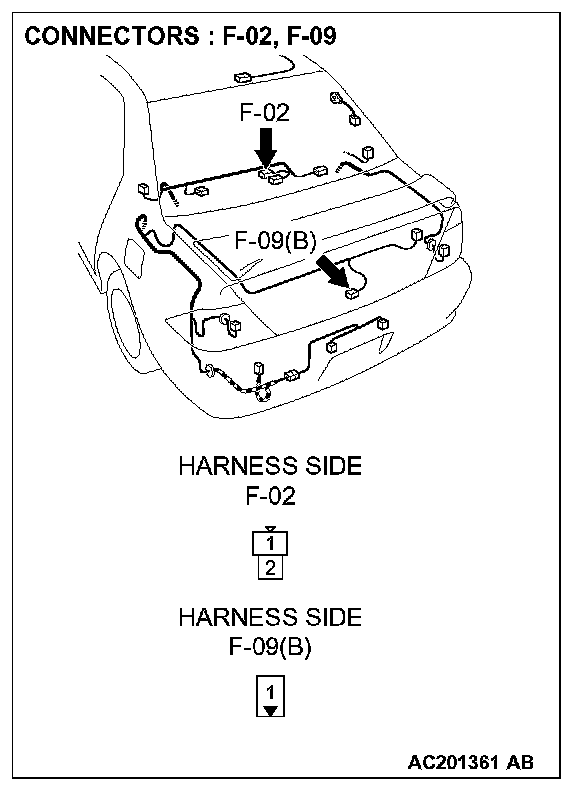 CONNECTORS : F-02, F-09

F-02

F-09(B)

HARNESS SIDE
F-02

1
2

HARNESS SIDE
F-09(B)

1

AC201361 AB