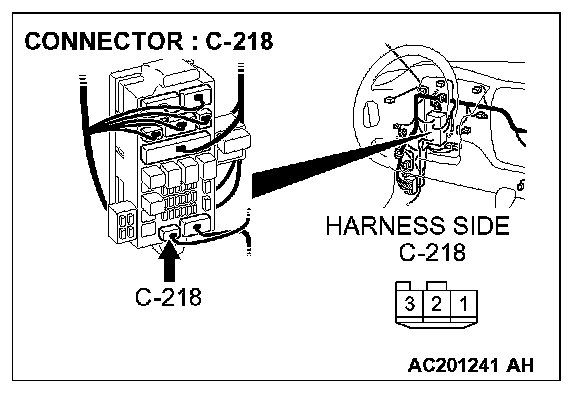 CONNECTOR : C-218

C-218

HARNESS SIDE
C-218

3 2 1

AC201241 AH