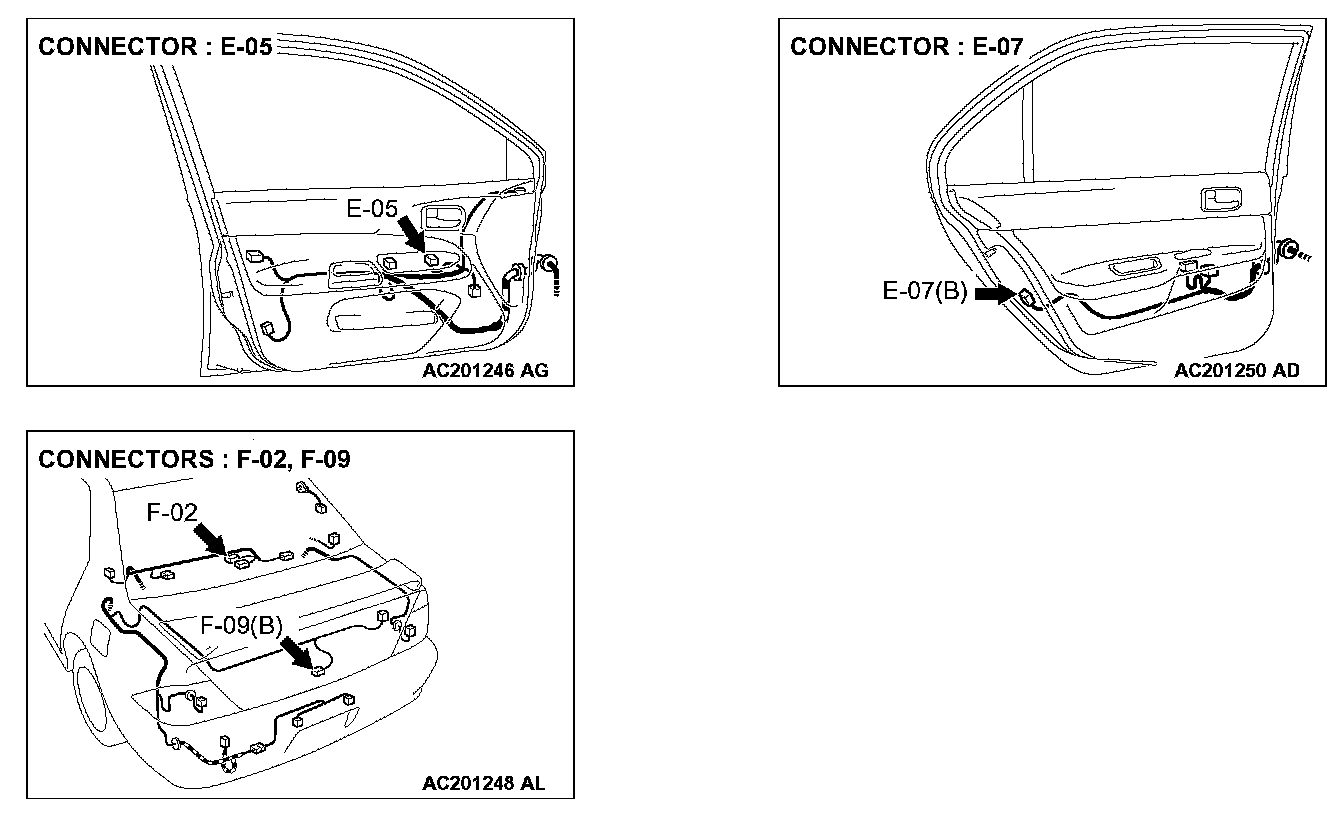 CONNECTOR : E-05

E-05

AC201246 AG

CONNECTOR : E-07

E-07(B)

AC201250 AD

CONNECTORS : F-02, F-09

F-02

F-09(B)

AC201248 AL