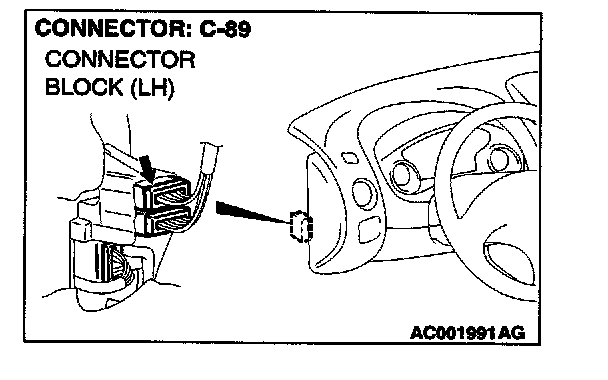 CONNECTOR: C-89
CONNECTOR BLOCK (LH)

AC001991 AG