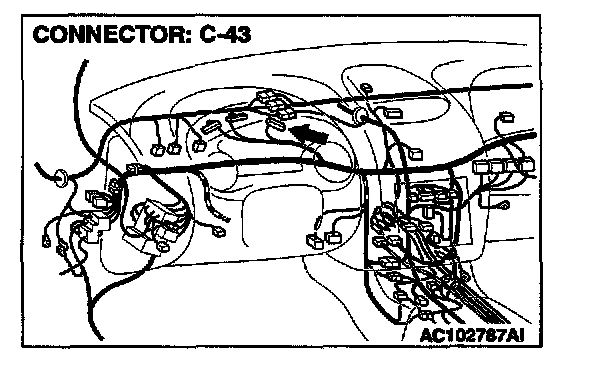 CONNECTOR: C-43

AC102787AI