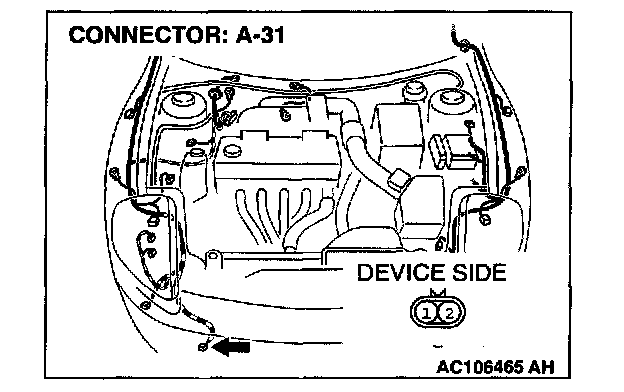 CONNECTOR: A-31

DEVICE SIDE

1 2

AC106465 AH