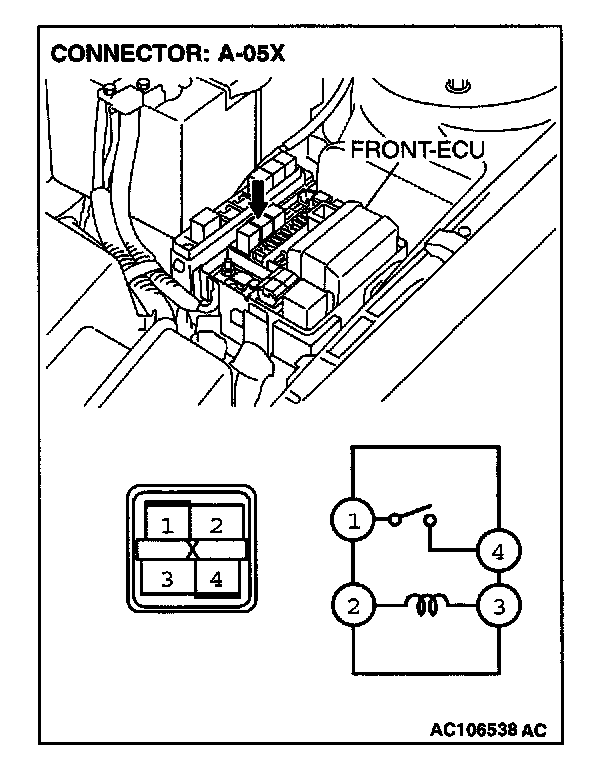 CONNECTOR: A-05X

FRONT-ECU

1 2
X
3 4

1
4
2
3

AC106538 AC