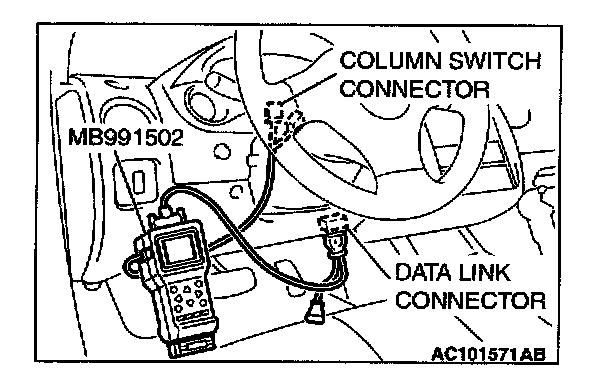 COLUMN SWITCH CONNECTOR

MB991502

DATA LINK CONNECTOR

AC101571AB