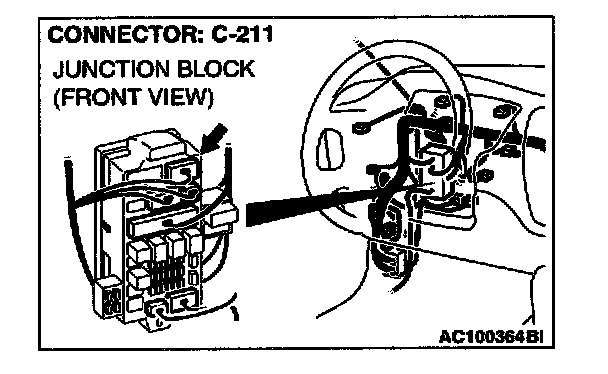 CONNECTOR: C-211

JUNCTION BLOCK
(FRONT VIEW)

AC100364BI