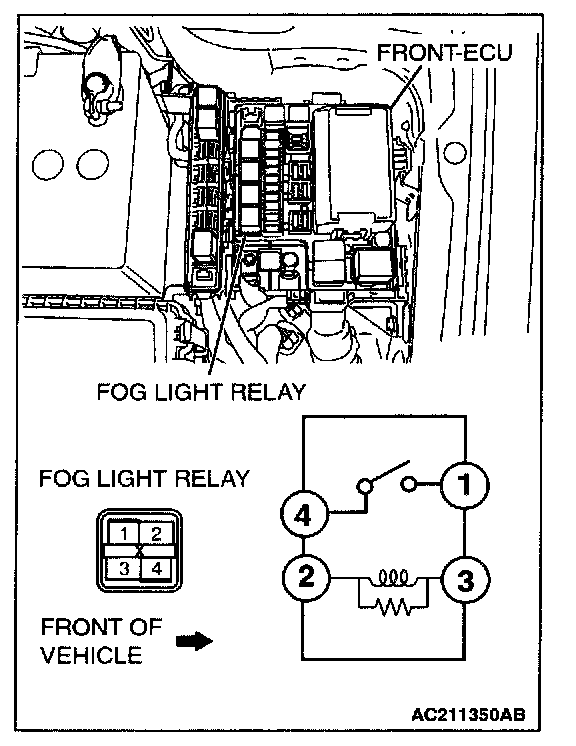 FRONT-ECU

FOG LIGHT RELAY

FOG LIGHT RELAY

1 2
3 4

FRONT OF VEHICLE

4
1
2
3

AC211350AB