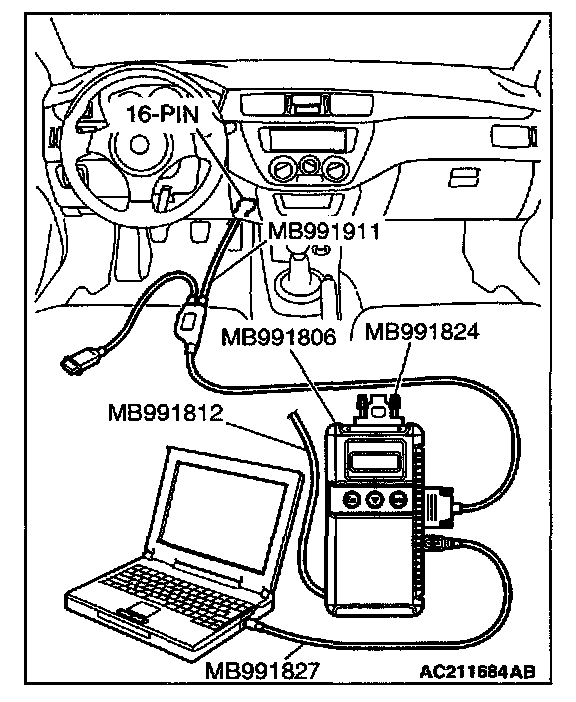 16-PIN
MB991911
MB991806
MB991824
MB991812
MB991827
AC211684AB