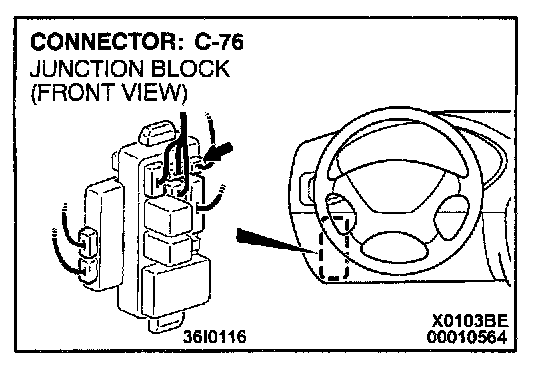 CONNECTOR: C-76
JUNCTION BLOCK
(FRONT VIEW)

36I0116

X0103BE
00010564