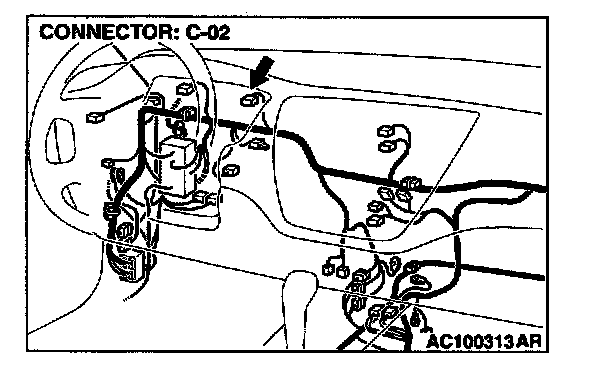 CONNECTOR: C-02

AC100313AR