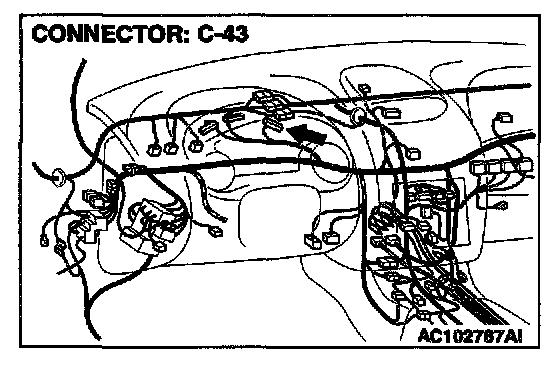 CONNECTOR: C-43

AC102787AI