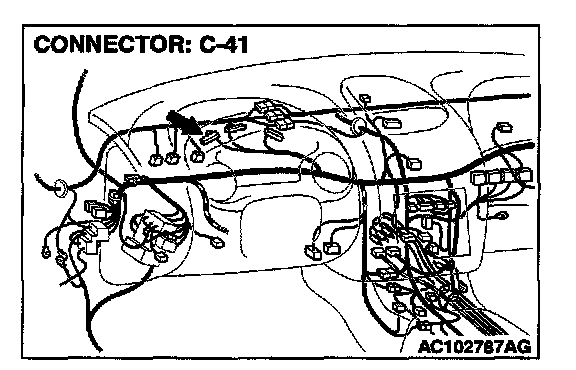 CONNECTOR: C-41

AC102787AG