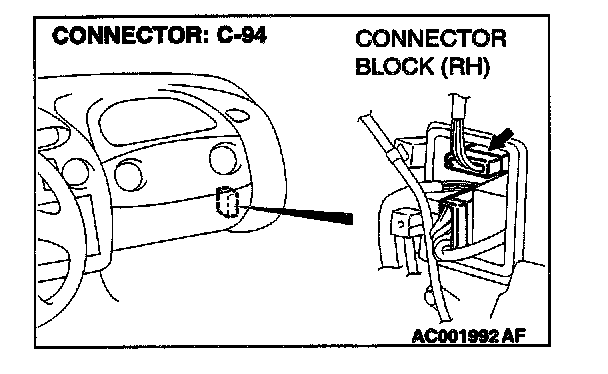 CONNECTOR: C-94

CONNECTOR BLOCK (RH)

AC001992 AF