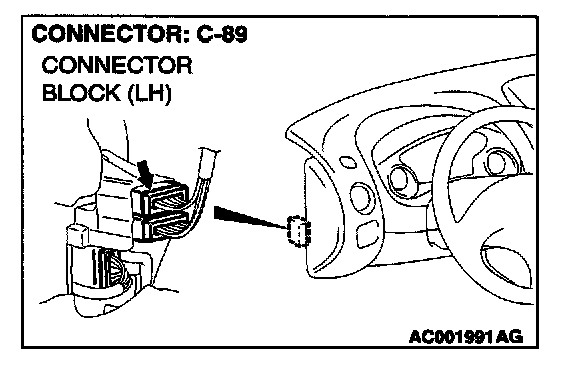 CONNECTOR: C-89
CONNECTOR
BLOCK (LH)

AC001991AG