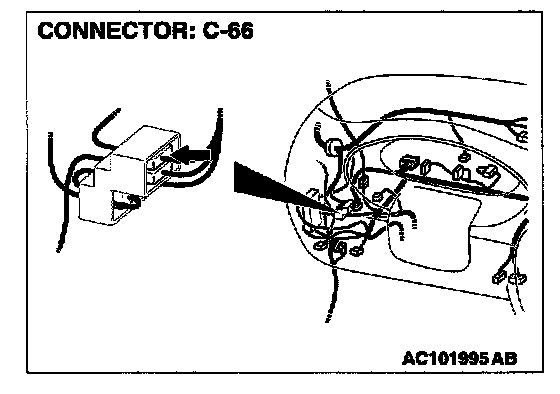 CONNECTOR: C-66

AC101995 AB