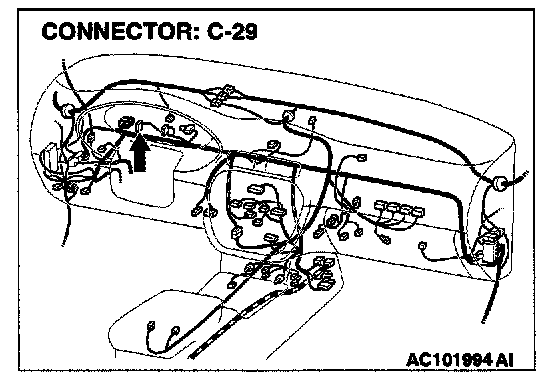 CONNECTOR: C-29

AC101994 AI