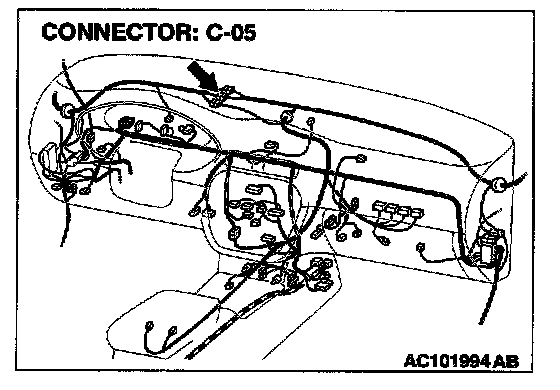 CONNECTOR: C-05

AC101994 AB