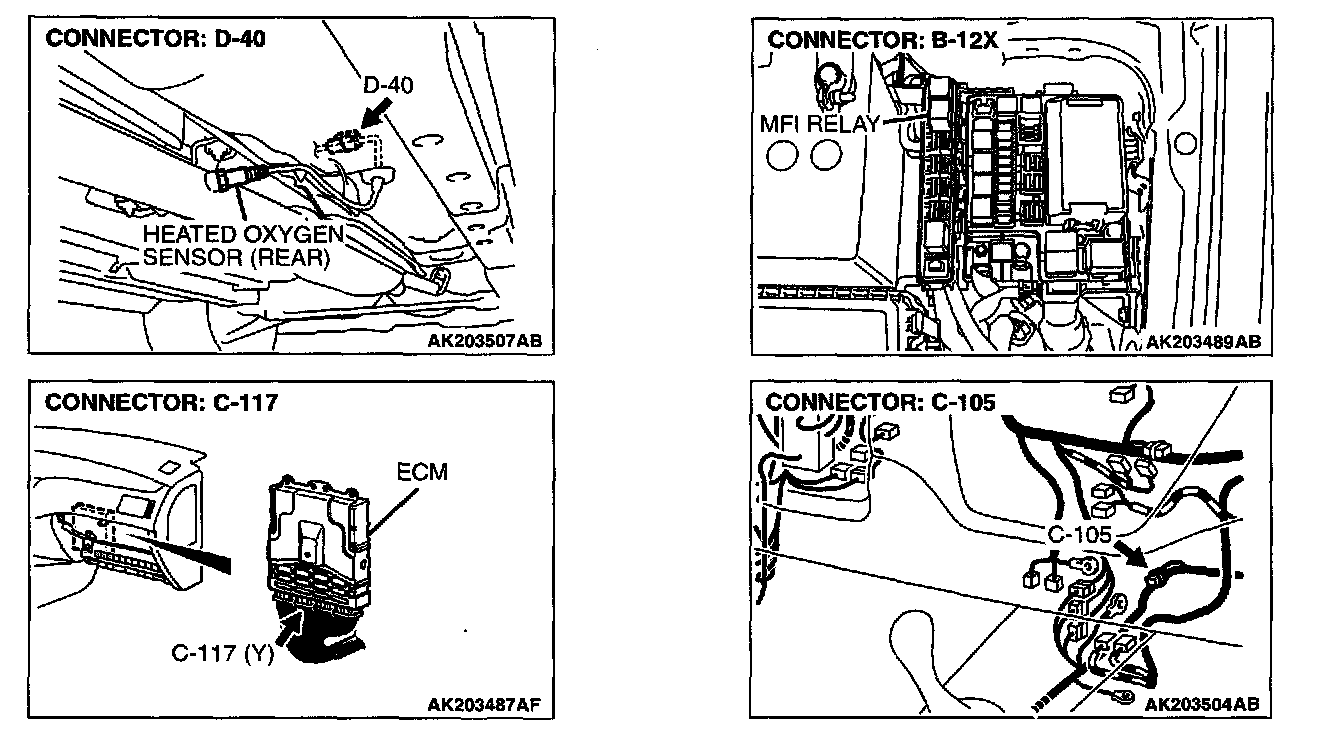 CONNECTOR: D-40

D-40

HEATED OXYGEN SENSOR (REAR)

AK203507AB

CONNECTOR: B-12X

MFI RELAY

AK203489AB

CONNECTOR: C-117

ECM

C-117 (Y)

AK203487AF

CONNECTOR: C-105

C-105

AK203504AB